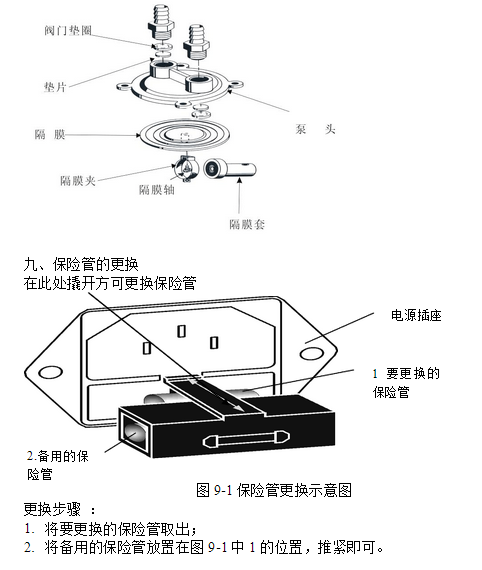 阀门垫圈

垫片

泵 头

隔 膜

隔膜夹

隔膜轴

隔膜套

九、保险管的更换
在此处撬开方可更换保险管

电源插座

1 要更换的保险管

2.备用的保险管

图 9-1 保险管更换示意图

更换步骤 ：
1. 将要更换的保险管取出；
2. 将备用的保险管放置在图 9-1 中 1 的位置，推紧即可。